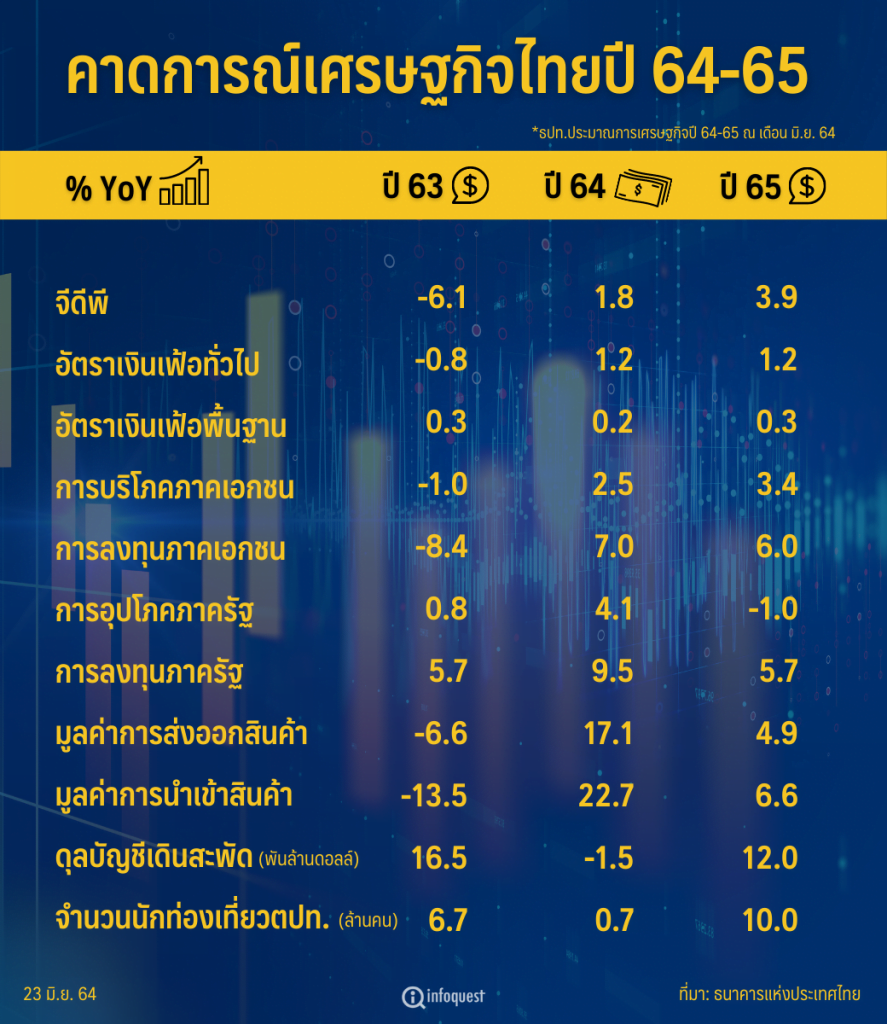 คาดการณ์เศรษฐกิจไทยปี 64-65

*ธปท.ประมาณการเศรษฐกิจปี 64-65 ณ เดือน มิ.ย. 64

| % YoY | ปี 63 | ปี 64 | ปี 65 |
|---|---|---|---|
| จีดีพี | -6.1 | 1.8 | 3.9 |
| อัตราเงินเฟ้อทั่วไป | -0.8 | 1.2 | 1.2 |
| อัตราเงินเฟ้อพื้นฐาน | 0.3 | 0.2 | 0.3 |
| การบริโภคภาคเอกชน | -1.0 | 2.5 | 3.4 |
| การลงทุนภาคเอกชน | -8.4 | 7.0 | 6.0 |
| การอุปโภคภาครัฐ | 0.8 | 4.1 | -1.0 |
| การลงทุนภาครัฐ | 5.7 | 9.5 | 5.7 |
| มูลค่าการส่งออกสินค้า | -6.6 | 17.1 | 4.9 |
| มูลค่าการนำเข้าสินค้า | -13.5 | 22.7 | 6.6 |
| ดุลบัญชีเดินสะพัด (พันล้านดอลล์) | 16.5 | -1.5 | 12.0 |
| จำนวนนักท่องเที่ยวตปท. (ล้านคน) | 6.7 | 0.7 | 10.0 |

23 มิ.ย. 64

infoquest

ที่มา: ธนาคารแห่งประเทศไทย