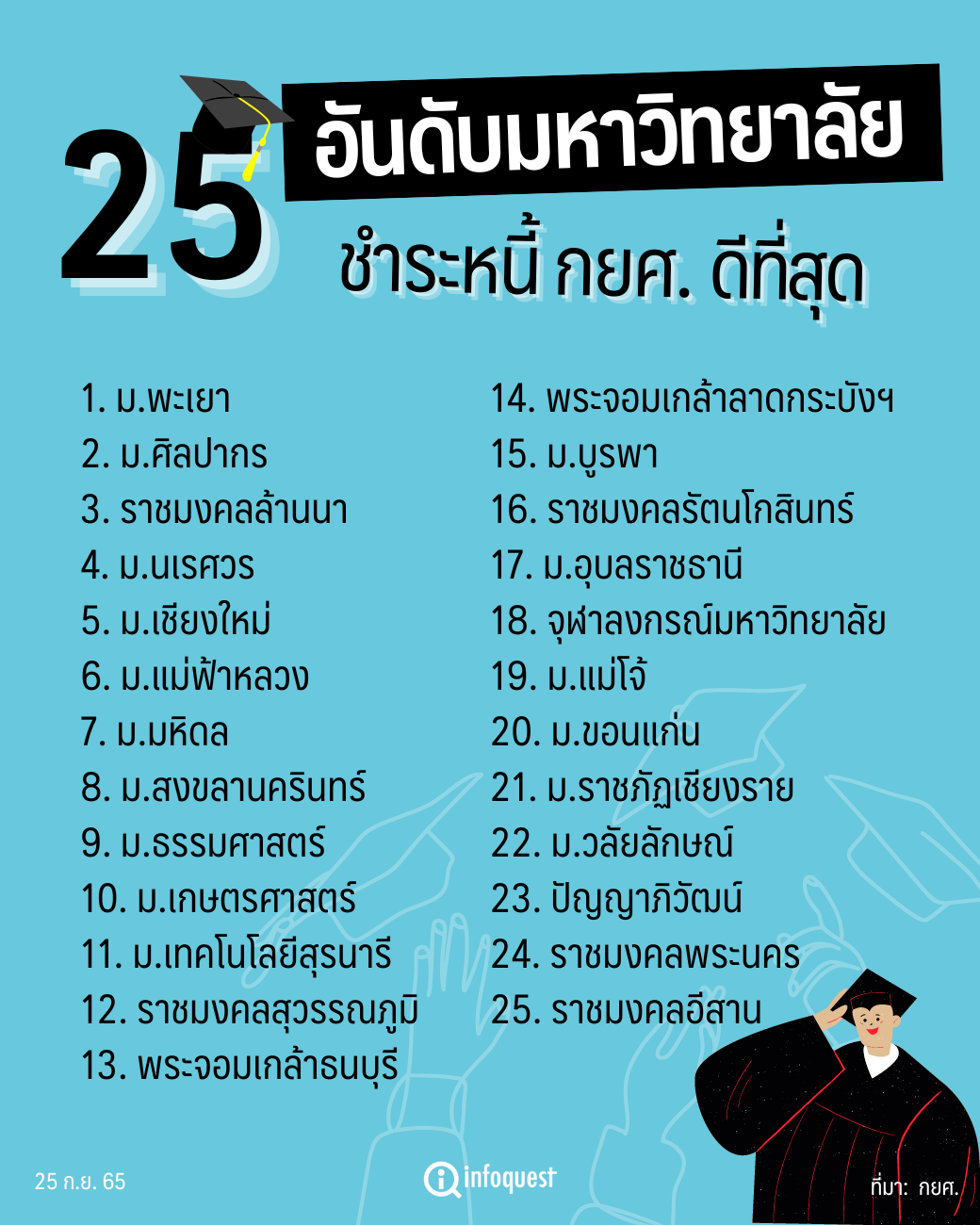 25 อันดับมหาวิทยาลัย
ชำระหนี้ กยศ. ดีที่สุด

1. ม.พะเยา
2. ม.ศิลปากร
3. ราชมงคลล้านนา
4. ม.นเรศวร
5. ม.เชียงใหม่
6. ม.แม่ฟ้าหลวง
7. ม.มหิดล
8. ม.สงขลานครินทร์
9. ม.ธรรมศาสตร์
10. ม.เกษตรศาสตร์
11. ม.เทคโนโลยีสุรนารี
12. ราชมงคลสุวรรณภูมิ
13. พระจอมเกล้าธนบุรี

14. พระจอมเกล้าลาดกระบังฯ
15. ม.บูรพา
16. ราชมงคลรัตนโกสินทร์
17. ม.อุบลราชธานี
18. จุฬาลงกรณ์มหาวิทยาลัย
19. ม.แม่โจ้
20. ม.ขอนแก่น
21. ม.ราชภัฏเชียงราย
22. ม.วลัยลักษณ์
23. ปัญญาภิวัฒน์
24. ราชมงคลพระนคร
25. ราชมงคลอีสาน

25 ก.ย. 65
infoquest
ที่มา: กยศ.