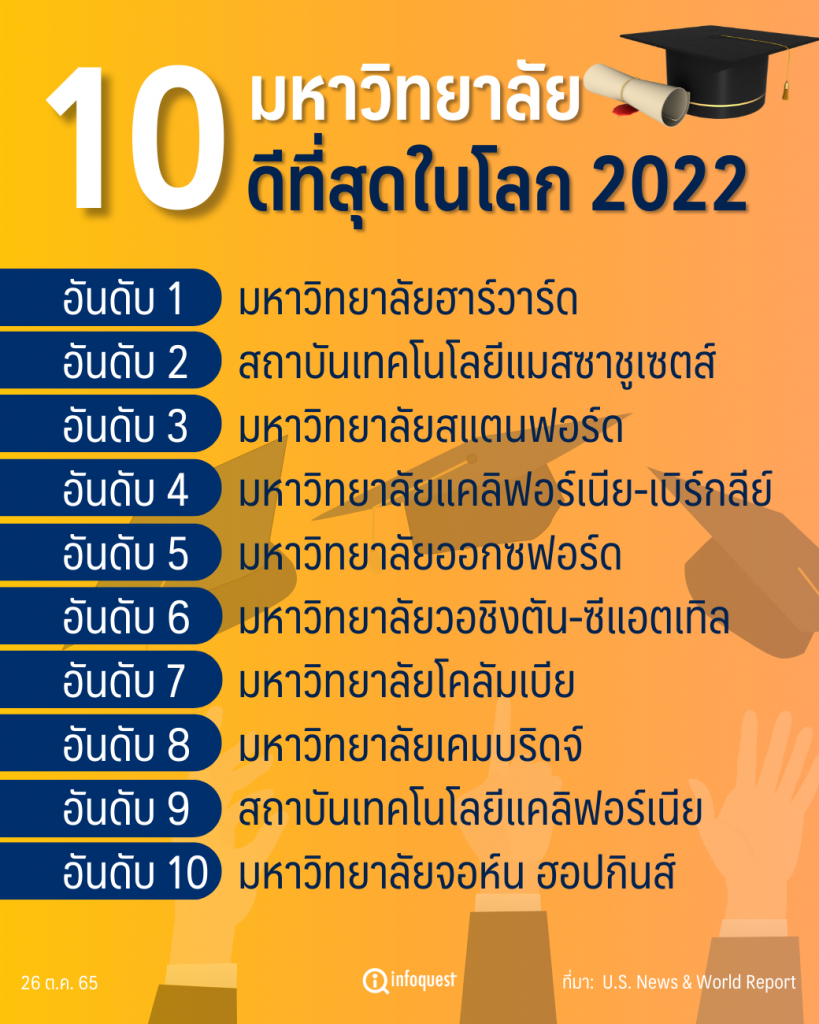 10 มหาวิทยาลัย
ดีที่สุดในโลก 2022

อันดับ 1 มหาวิทยาลัยฮาร์วาร์ด
อันดับ 2 สถาบันเทคโนโลยีแมสซาชูเซตส์
อันดับ 3 มหาวิทยาลัยสแตนฟอร์ด
อันดับ 4 มหาวิทยาลัยแคลิฟอร์เนีย-เบิร์กลีย์
อันดับ 5 มหาวิทยาลัยออกซฟอร์ด
อันดับ 6 มหาวิทยาลัยวอชิงตัน-ซีแอตเทิล
อันดับ 7 มหาวิทยาลัยโคลัมเบีย
อันดับ 8 มหาวิทยาลัยเคมบริดจ์
อันดับ 9 สถาบันเทคโนโลยีแคลิฟอร์เนีย
อันดับ 10 มหาวิทยาลัยจอห์น ฮอปกินส์

26 ต.ค. 65
infoquest
ที่มา: U.S. News & World Report