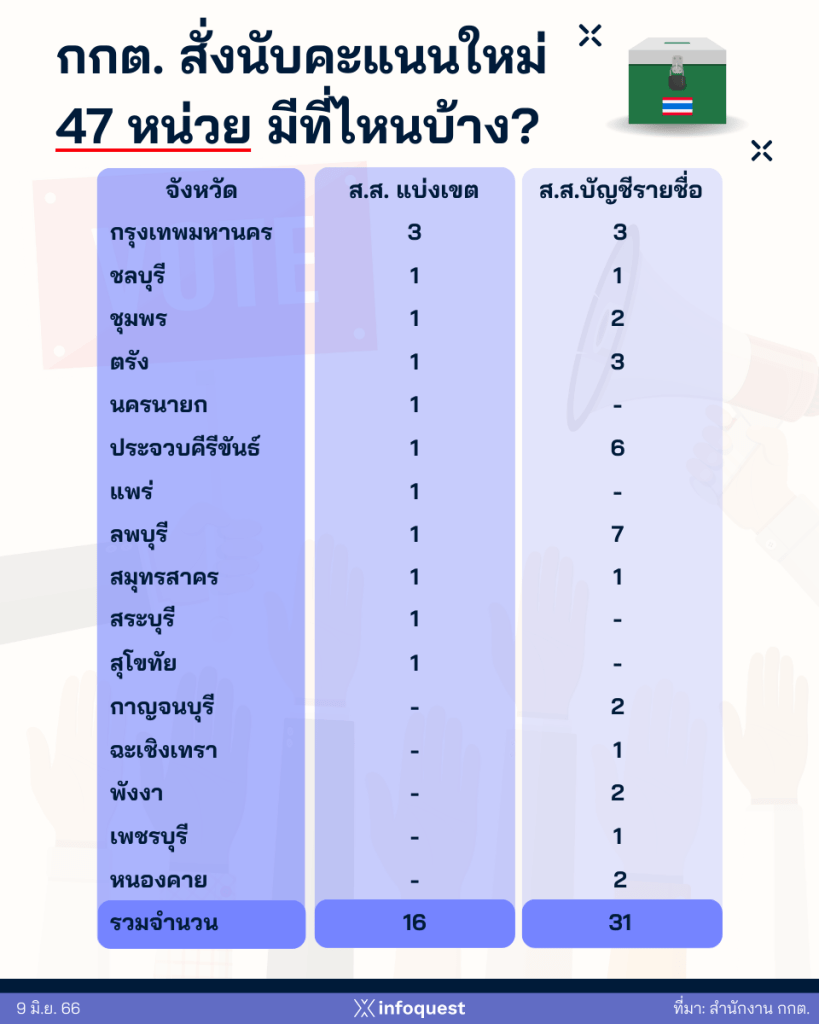 กกต. สั่งนับคะแนนใหม่
47 หน่วย มีที่ไหนบ้าง?

| จังหวัด | ส.ส. แบ่งเขต | ส.ส.บัญชีรายชื่อ |
|---|---|---|
| กรุงเทพมหานคร | 3 | 3 |
| ชลบุรี | 1 | 1 |
| ชุมพร | 1 | 2 |
| ตรัง | 1 | 3 |
| นครนายก | 1 | - |
| ประจวบคีรีขันธ์ | 1 | 6 |
| แพร่ | 1 | - |
| ลพบุรี | 1 | 7 |
| สมุทรสาคร | 1 | 1 |
| สระบุรี | 1 | - |
| สุโขทัย | 1 | - |
| กาญจนบุรี | - | 2 |
| ฉะเชิงเทรา | - | 1 |
| พังงา | - | 2 |
| เพชรบุรี | - | 1 |
| หนองคาย | - | 2 |
| รวมจำนวน | 16 | 31 |

9 มิ.ย. 66
infoquest
ที่มา: สำนักงาน กกต.