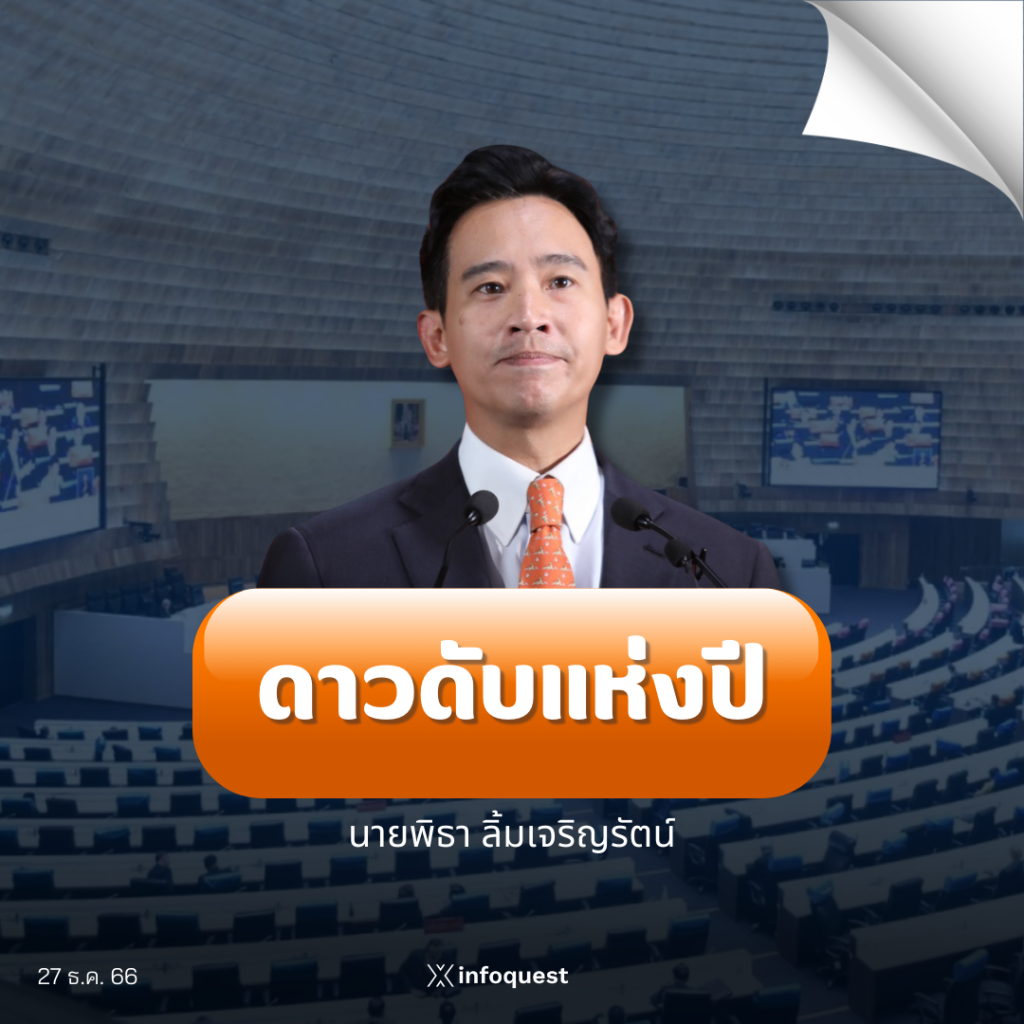 ดาวดับแห่งปี

นายพิธา ลิ้มเจริญรัตน์

27 ธ.ค. 66

infoquest