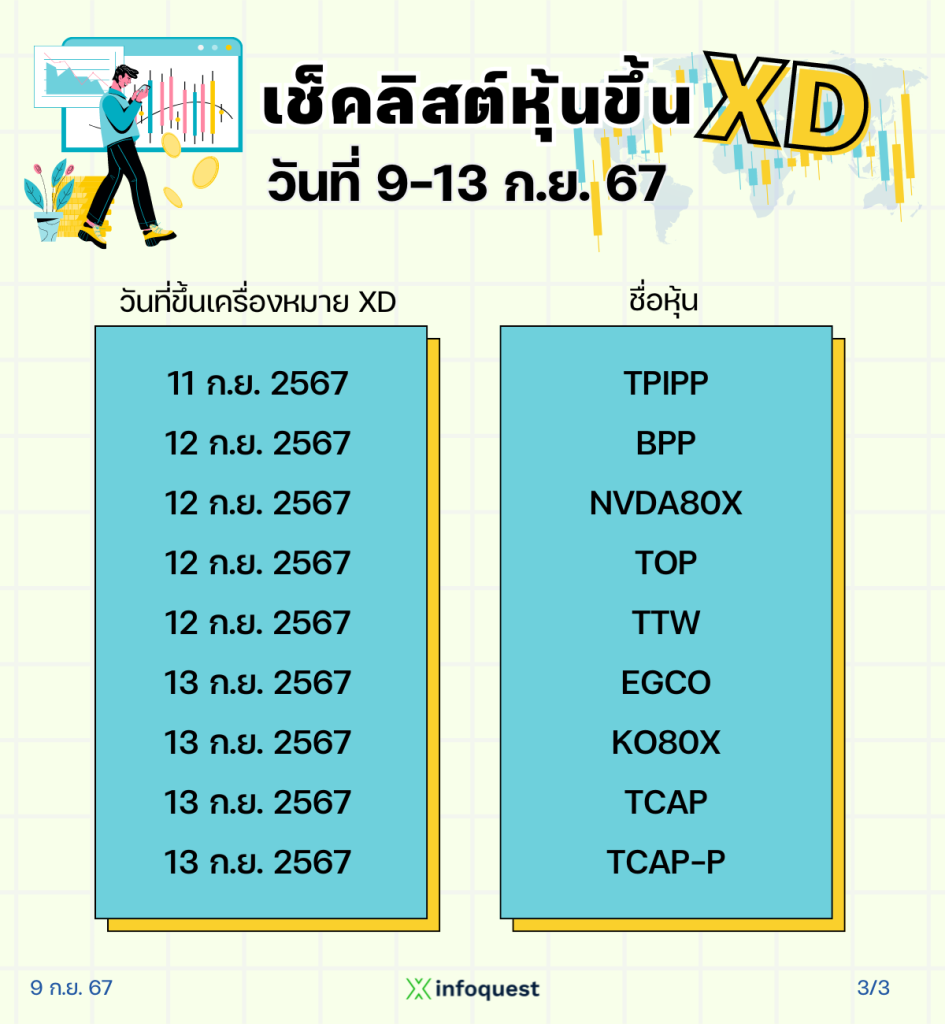 เช็คลิสต์หุ้นขึ้น XD
วันที่ 9-13 ก.ย. 67

| วันที่ขึ้นเครื่องหมาย XD | ชื่อหุ้น |
|---|---|
| 11 ก.ย. 2567 | TPIPP |
| 12 ก.ย. 2567 | BPP |
| 12 ก.ย. 2567 | NVDA80X |
| 12 ก.ย. 2567 | TOP |
| 12 ก.ย. 2567 | TTW |
| 13 ก.ย. 2567 | EGCO |
| 13 ก.ย. 2567 | KO80X |
| 13 ก.ย. 2567 | TCAP |
| 13 ก.ย. 2567 | TCAP-P |

9 ก.ย. 67
infoquest
3/3