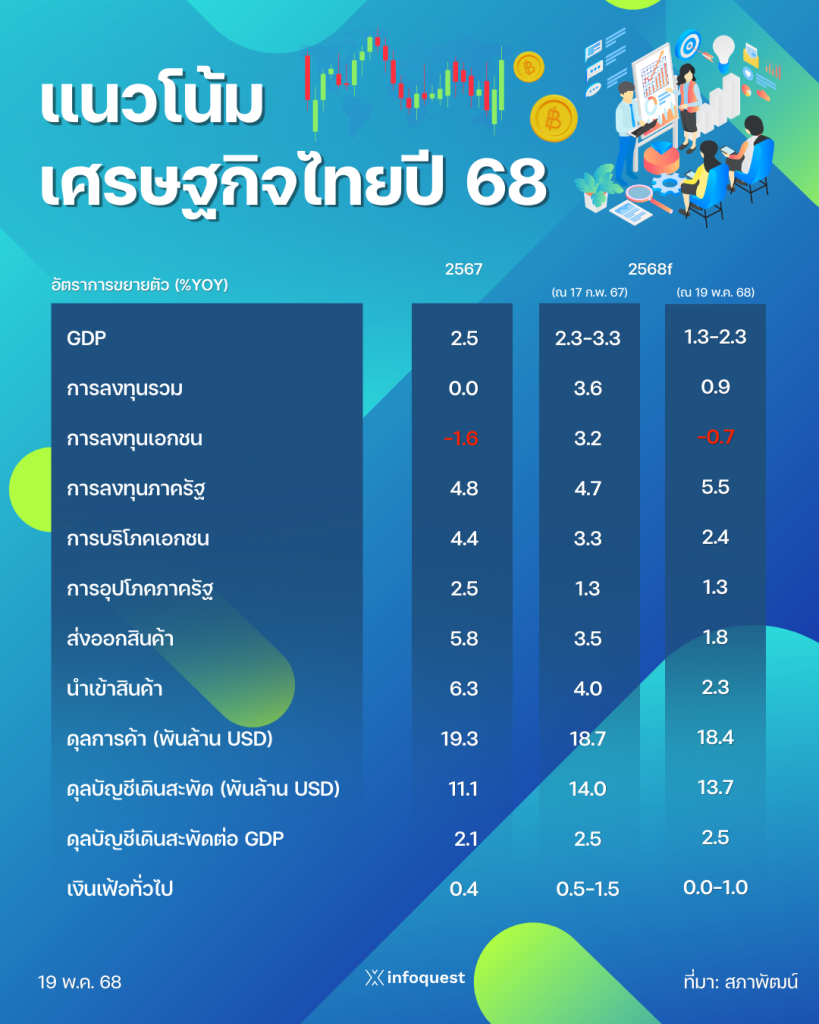 แนวโน้ม
เศรษฐกิจไทยปี 68

| อัตราการขยายตัว (%YOY) | 2567 | 2568f (ณ 17 ก.พ. 67) | 2568f (ณ 19 พ.ค. 68) |
|---|---|---|---|
| GDP | 2.5 | 2.3-3.3 | 1.3-2.3 |
| การลงทุนรวม | 0.0 | 3.6 | 0.9 |
| การลงทุนเอกชน | -1.6 | 3.2 | -0.7 |
| การลงทุนภาครัฐ | 4.8 | 4.7 | 5.5 |
| การบริโภคเอกชน | 4.4 | 3.3 | 2.4 |
| การอุปโภคภาครัฐ | 2.5 | 1.3 | 1.3 |
| ส่งออกสินค้า | 5.8 | 3.5 | 1.8 |
| นำเข้าสินค้า | 6.3 | 4.0 | 2.3 |
| ดุลการค้า (พันล้าน USD) | 19.3 | 18.7 | 18.4 |
| ดุลบัญชีเดินสะพัด (พันล้าน USD) | 11.1 | 14.0 | 13.7 |
| ดุลบัญชีเดินสะพัดต่อ GDP | 2.1 | 2.5 | 2.5 |
| เงินเฟ้อทั่วไป | 0.4 | 0.5-1.5 | 0.0-1.0 |

19 พ.ค. 68

infoquest

ที่มา: สภาพัฒน์