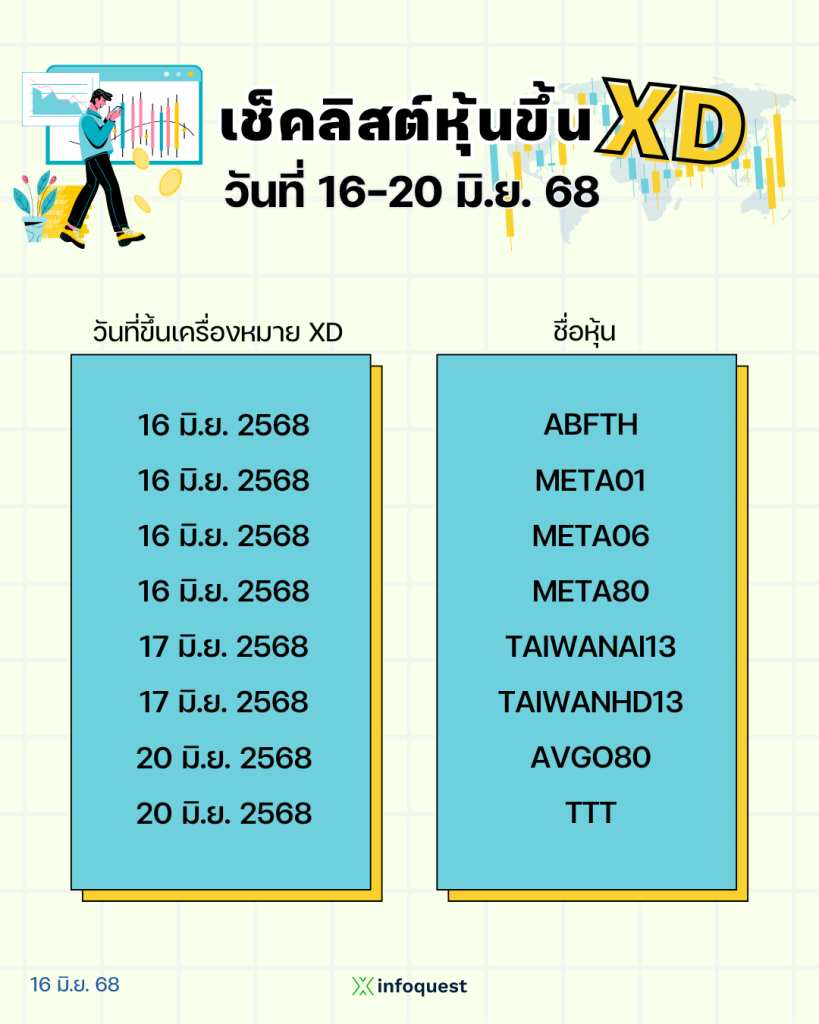 เช็คลิสต์หุ้นขึ้น XD
วันที่ 16-20 มิ.ย. 68

| วันที่ขึ้นเครื่องหมาย XD | ชื่อหุ้น |
|---|---|
| 16 มิ.ย. 2568 | ABFTH |
| 16 มิ.ย. 2568 | META01 |
| 16 มิ.ย. 2568 | META06 |
| 16 มิ.ย. 2568 | META80 |
| 17 มิ.ย. 2568 | TAIWANAI13 |
| 17 มิ.ย. 2568 | TAIWANHD13 |
| 20 มิ.ย. 2568 | AVGO80 |
| 20 มิ.ย. 2568 | TTT |

16 มิ.ย. 68

infoquest